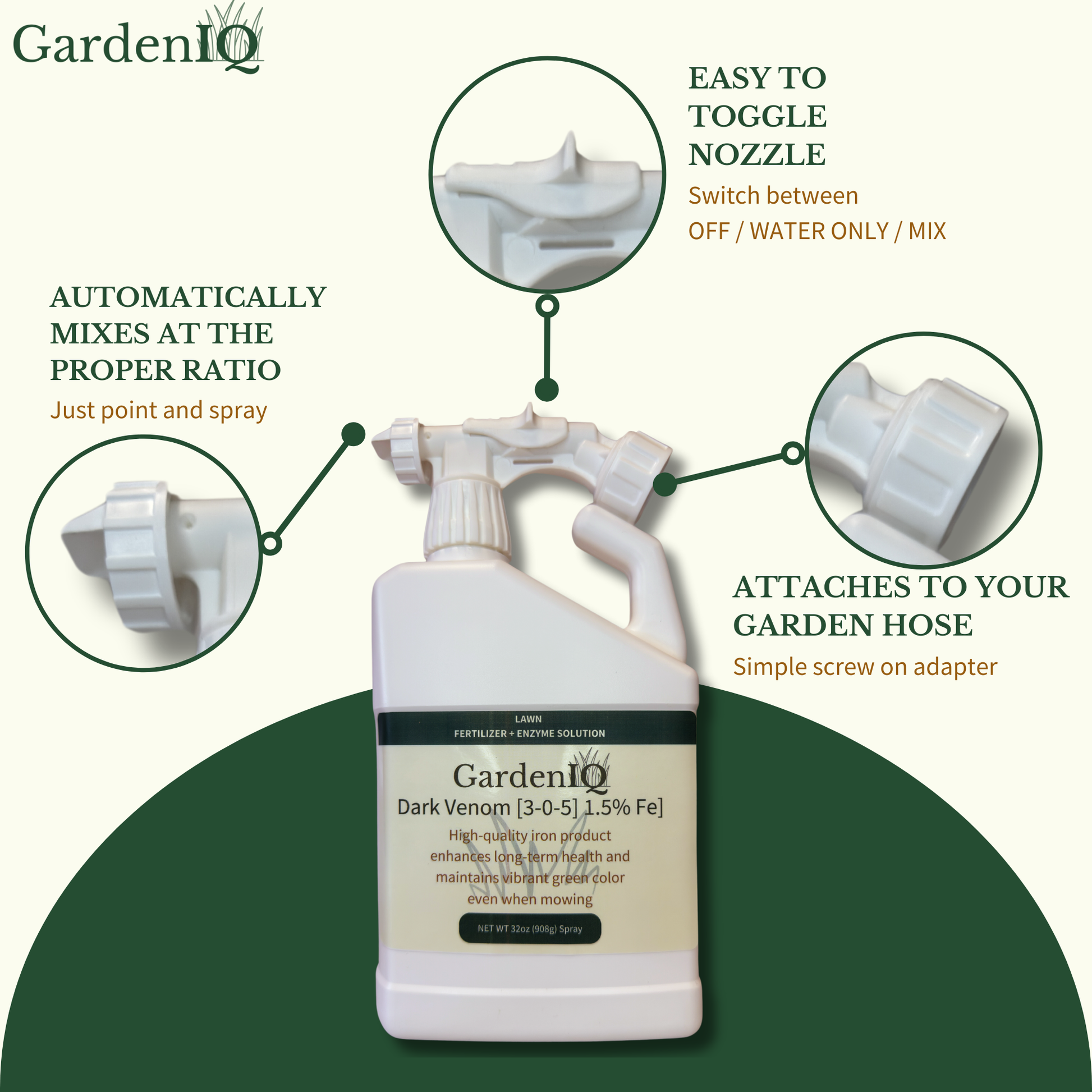 GardenIQ

EASY TO TOGGLE NOZZLE

Switch between OFF / WATER ONLY / MIX

AUTOMATICALLY MIXES AT THE PROPER RATIO

Just point and spray

ATTACHES TO YOUR GARDEN HOSE

Simple screw on adapter

LAWN
FERTILIZER + ENZYME SOLUTION

GardenIQ

Dark Venom [3-0-5] 1.5% Fe]

High-quality iron product enhances long-term health and maintains vibrant green color even when mowing

NET WT 32oz (908g) Spray